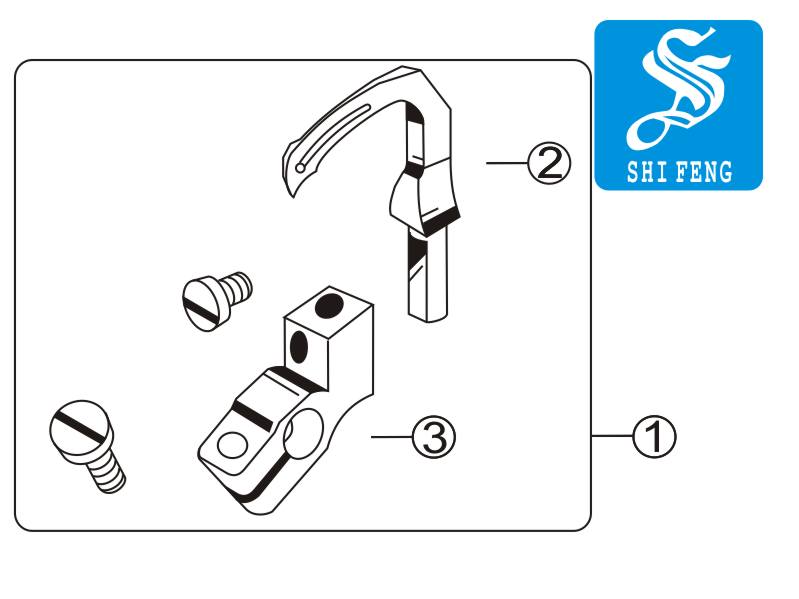 SHI FENG
②
③
①