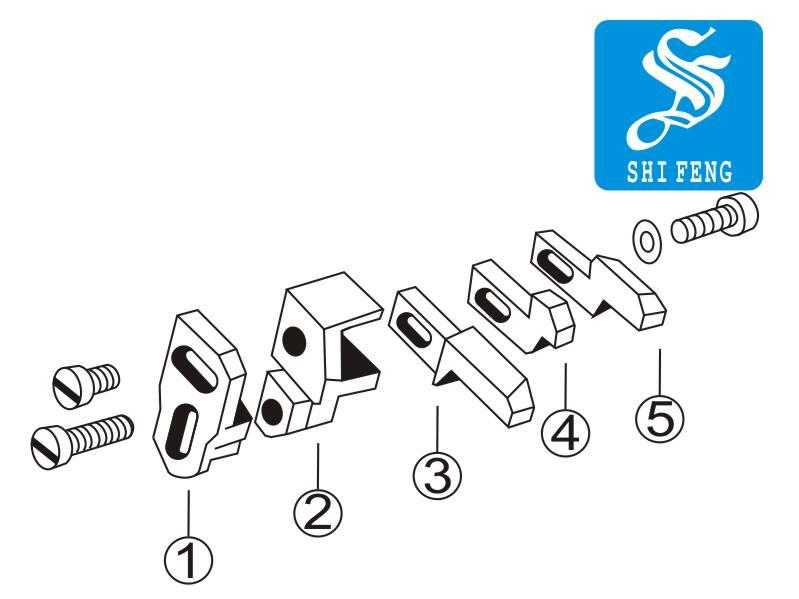 SHI FENG

①
②
③
④
⑤