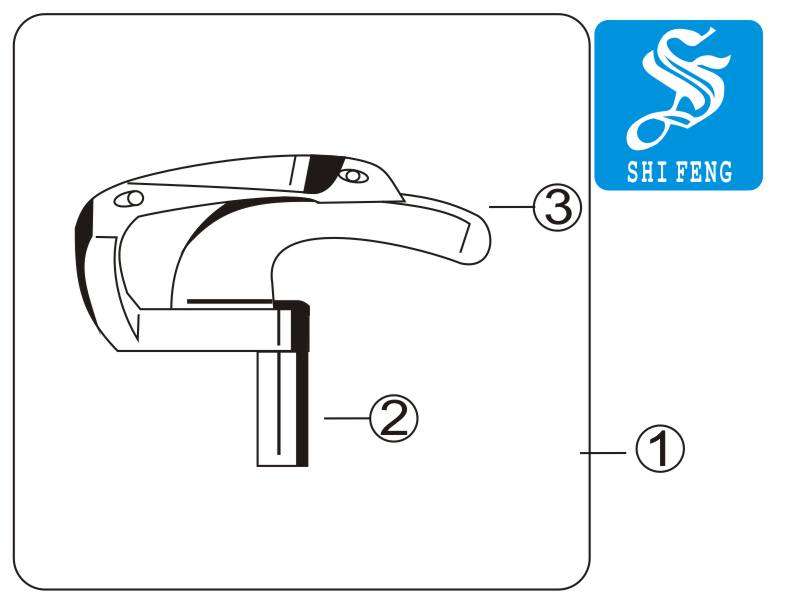 SHI FENG

③

②

①